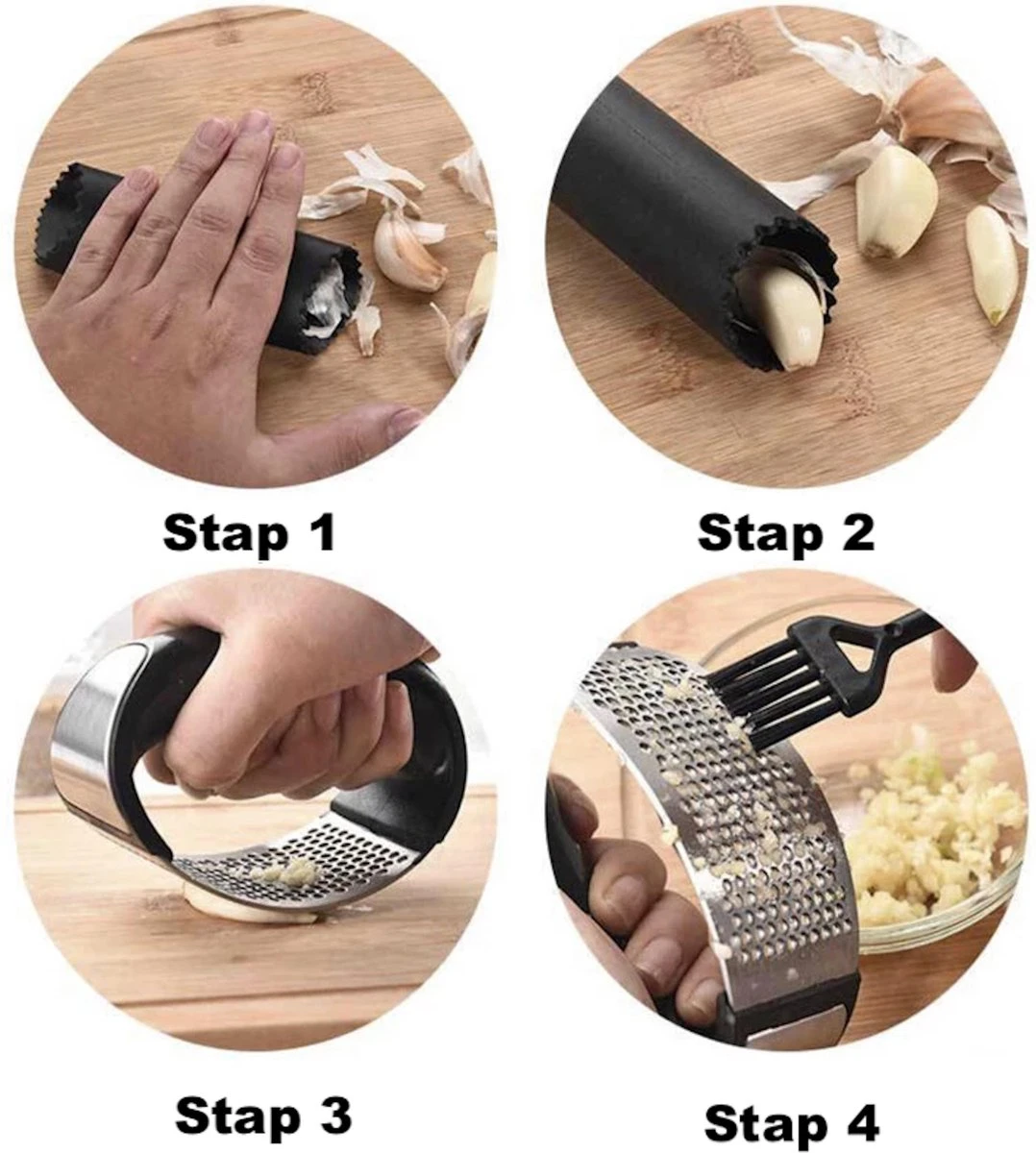 Stap 1

Stap 2

Stap 3

Stap 4