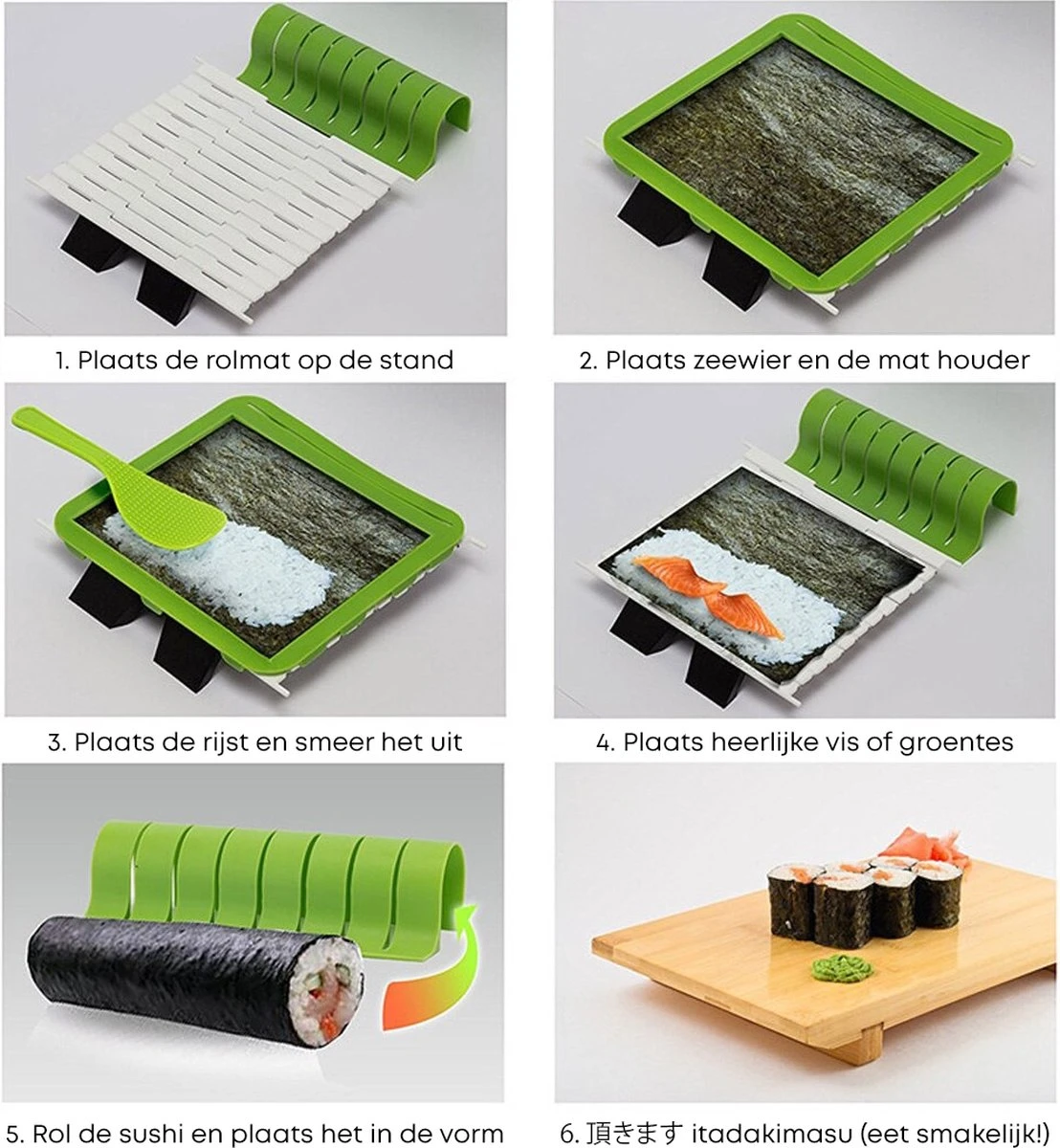 1. Plaats de rolmat op de stand

2. Plaats zeewier en de mat houder

3. Plaats de rijst en smeer het uit

4. Plaats heerlijke vis of groentes

5. Rol de sushi en plaats het in de vorm

6. 頂きます itadakimasu (eet smakelijk!)