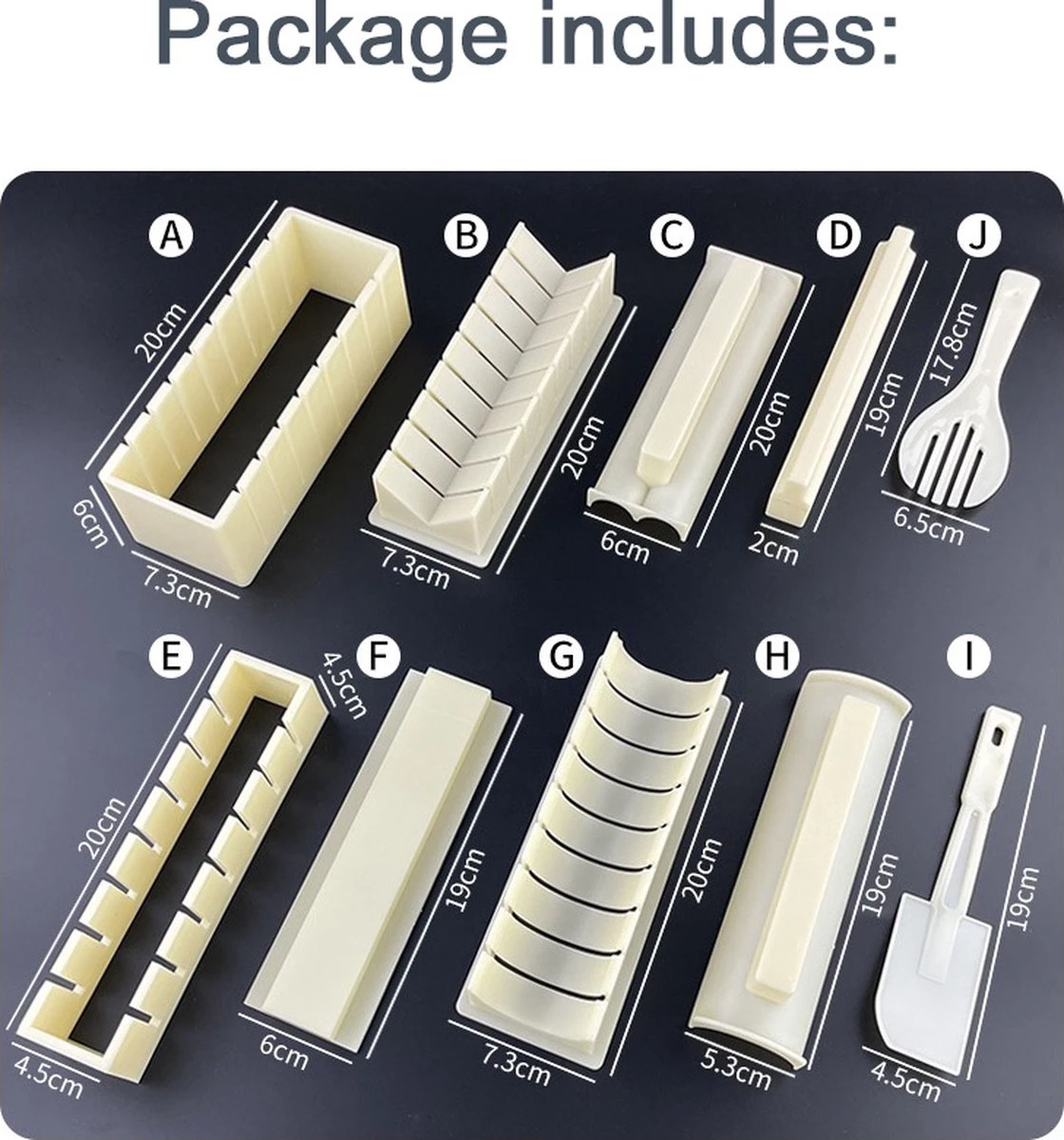 Package includes:

A
20cm
6cm
7.3cm

B
20cm
7.3cm

C
20cm
6cm

D
19cm
2cm

J
17.8cm
6.5cm

E
4.5cm
20cm
4.5cm

F
19cm
6cm

G
20cm
7.3cm

H
19cm
5.3cm

I
19cm
4.5cm