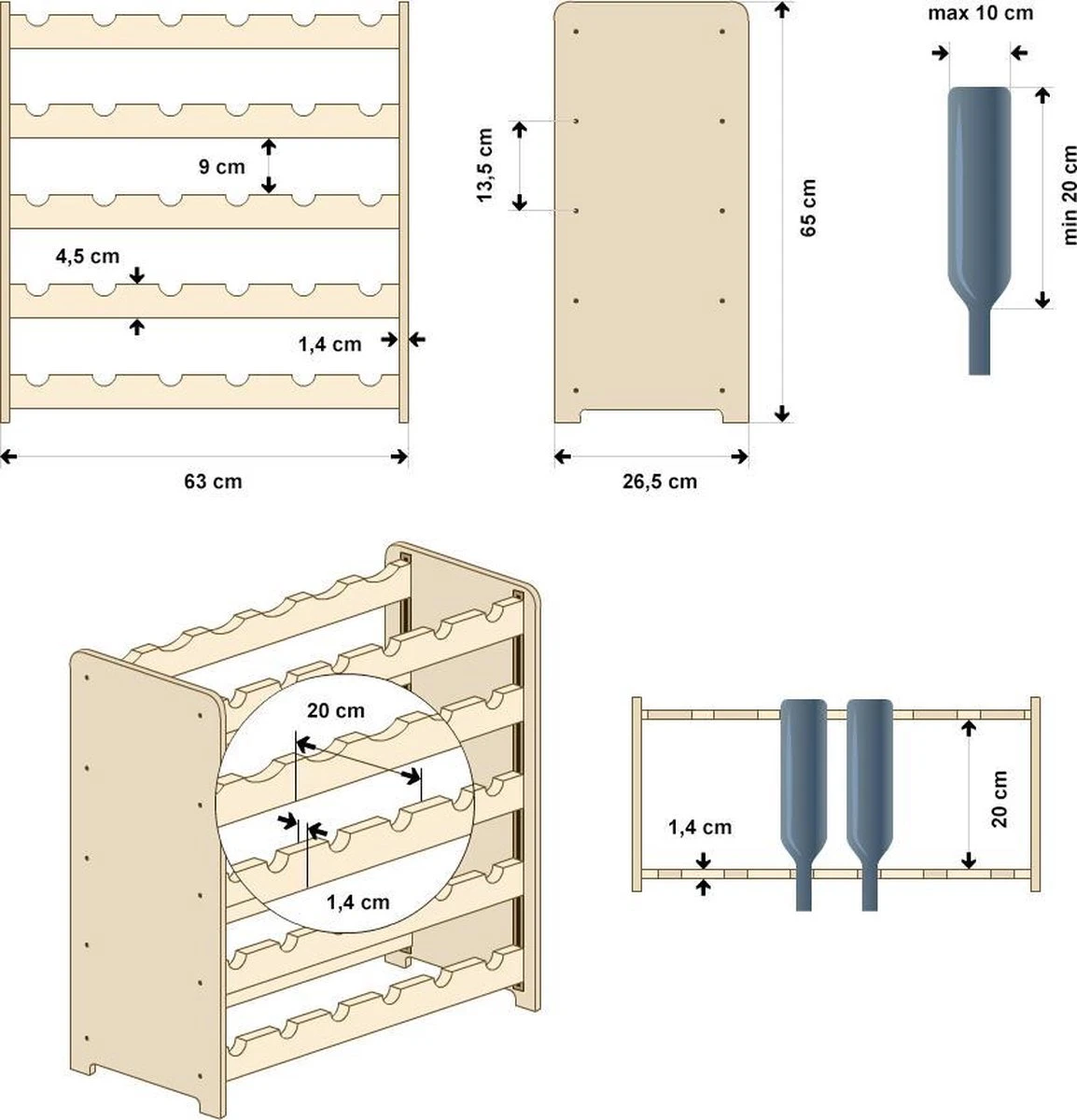 9 cm

4,5 cm

1,4 cm

63 cm

13,5 cm

65 cm

26,5 cm

max 10 cm

min 20 cm

20 cm

1,4 cm

1,4 cm

20 cm