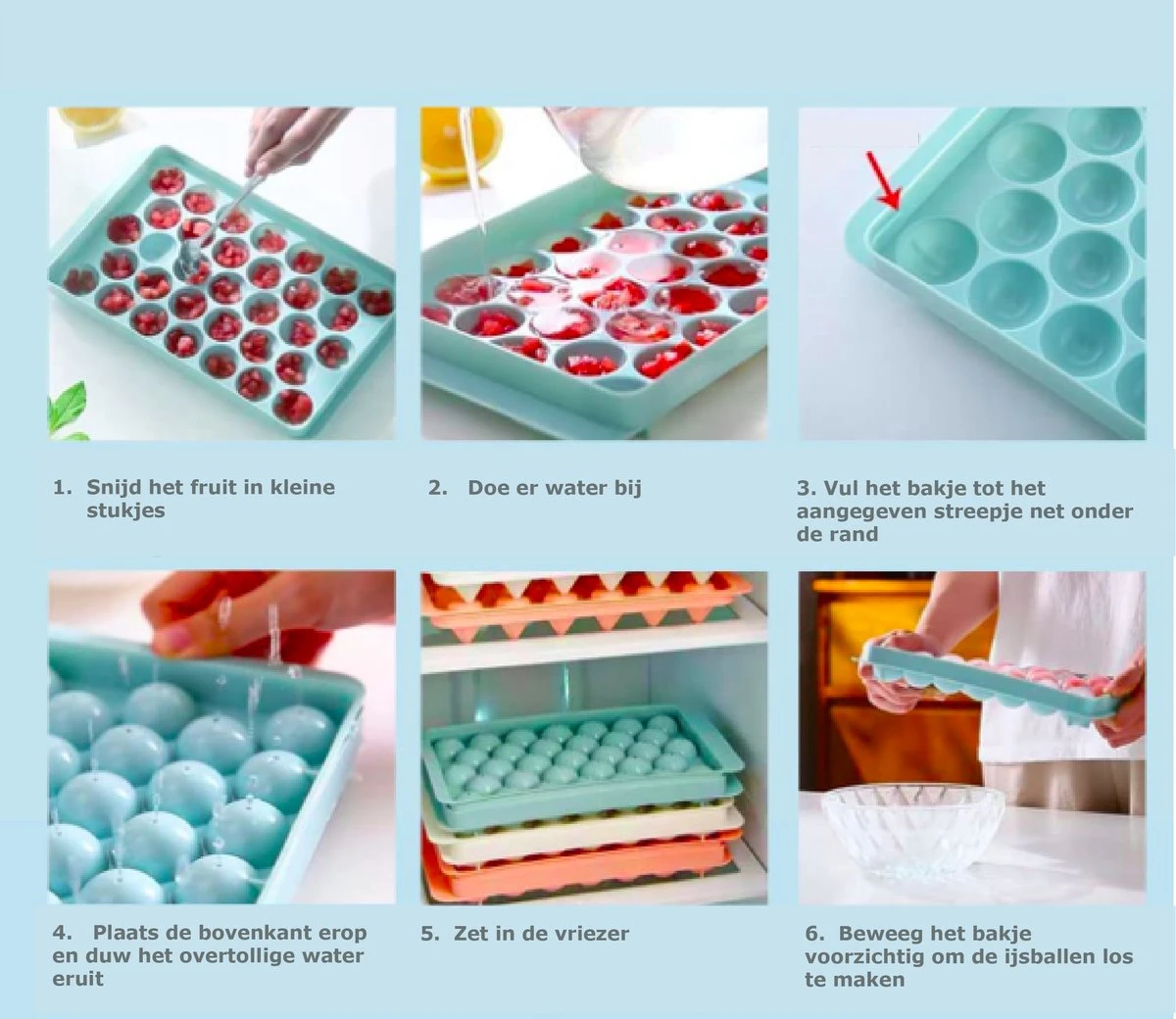 1. Snijd het fruit in kleine stukjes

2. Doe er water bij

3. Vul het bakje tot het aangegeven streepje net onder de rand

4. Plaats de bovenkant erop en duw het overtollige water eruit

5. Zet in de vriezer

6. Beweeg het bakje voorzichtig om de ijsballen los te maken