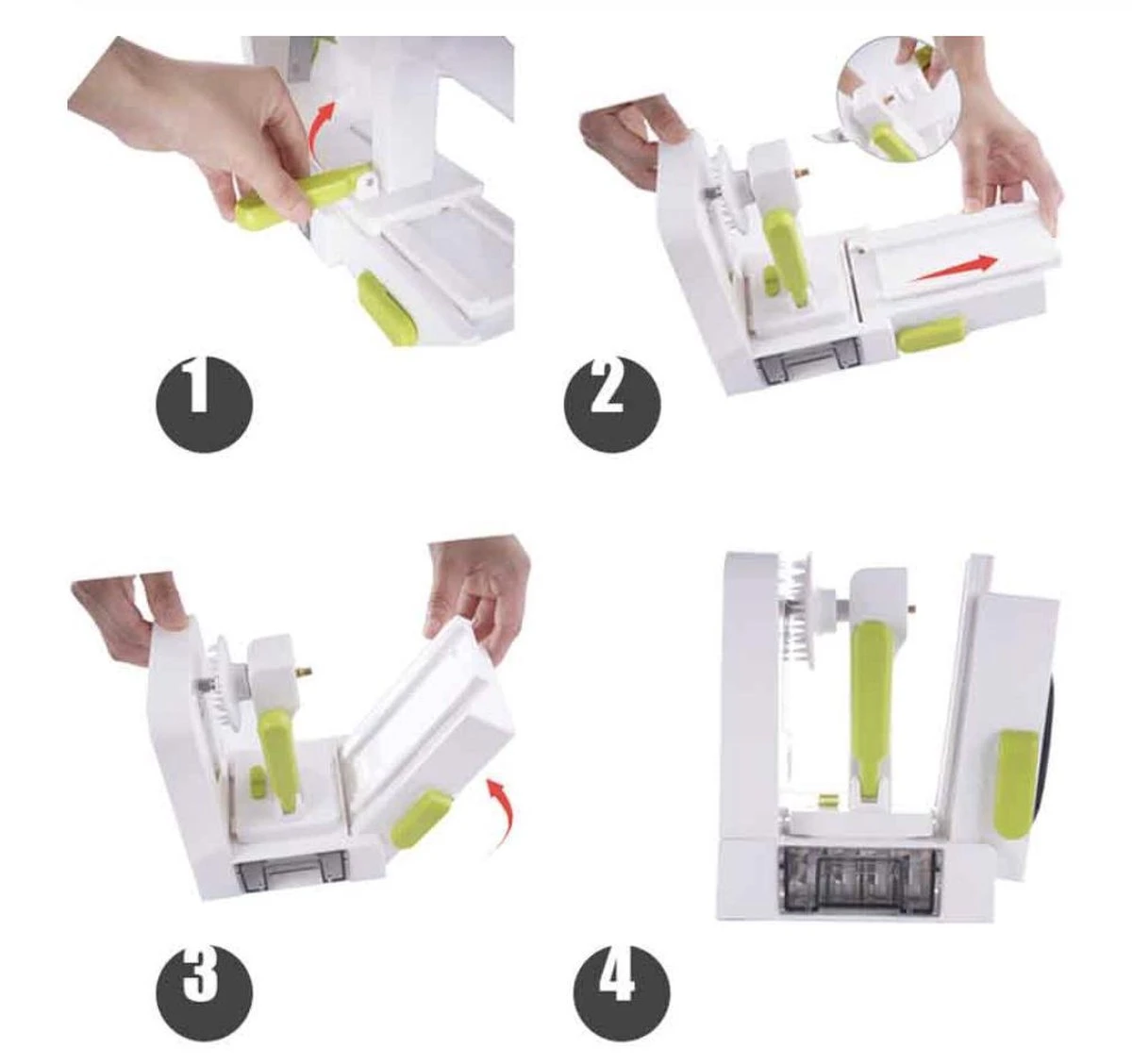 1

2

3

4