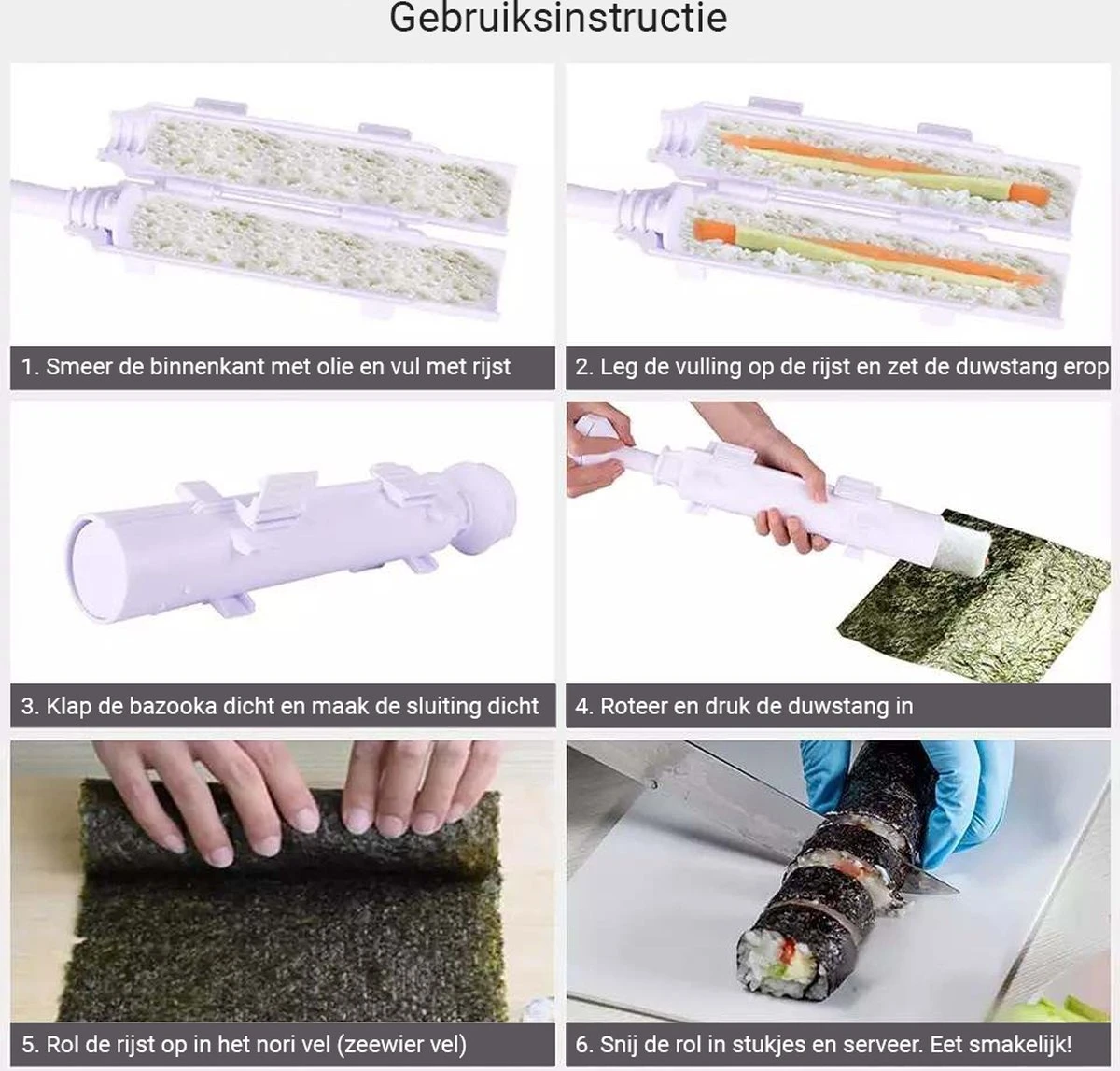 Gebruiksinstructie

1. Smeer de binnenkant met olie en vul met rijst

2. Leg de vulling op de rijst en zet de duwstang erop

3. Klap de bazooka dicht en maak de sluiting dicht

4. Roteer en druk de duwstang in

5. Rol de rijst op in het nori vel (zeewier vel)

6. Snij de rol in stukjes en serveer. Eet smakelijk!