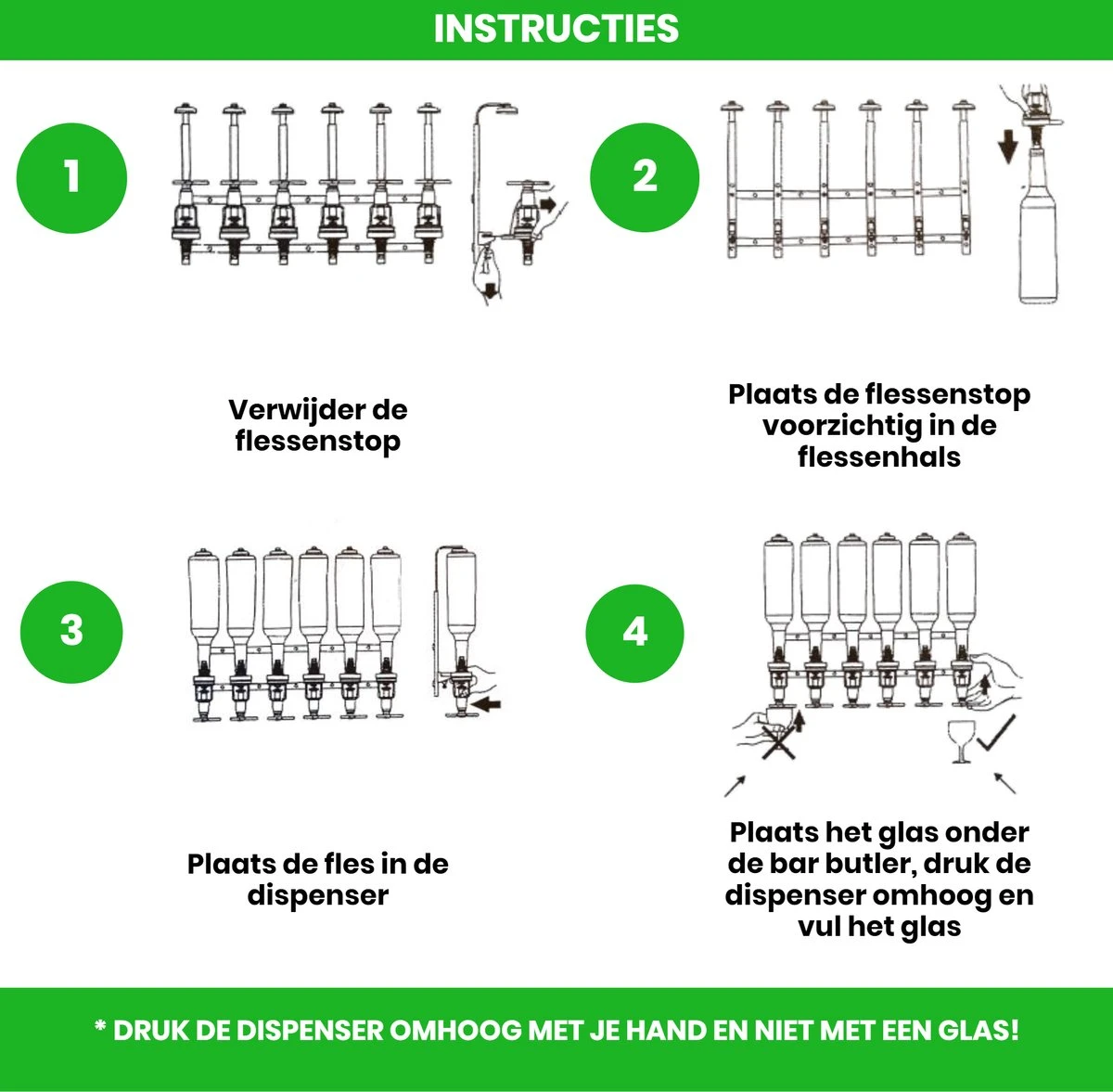 INSTRUCTIES

1

Verwijder de flessenstop

2

Plaats de flessenstop voorzichtig in de flessenhals

3

Plaats de fles in de dispenser

4

Plaats het glas onder de bar butler, druk de dispenser omhoog en vul het glas

* DRUK DE DISPENSER OMHOOG MET JE HAND EN NIET MET EEN GLAS!