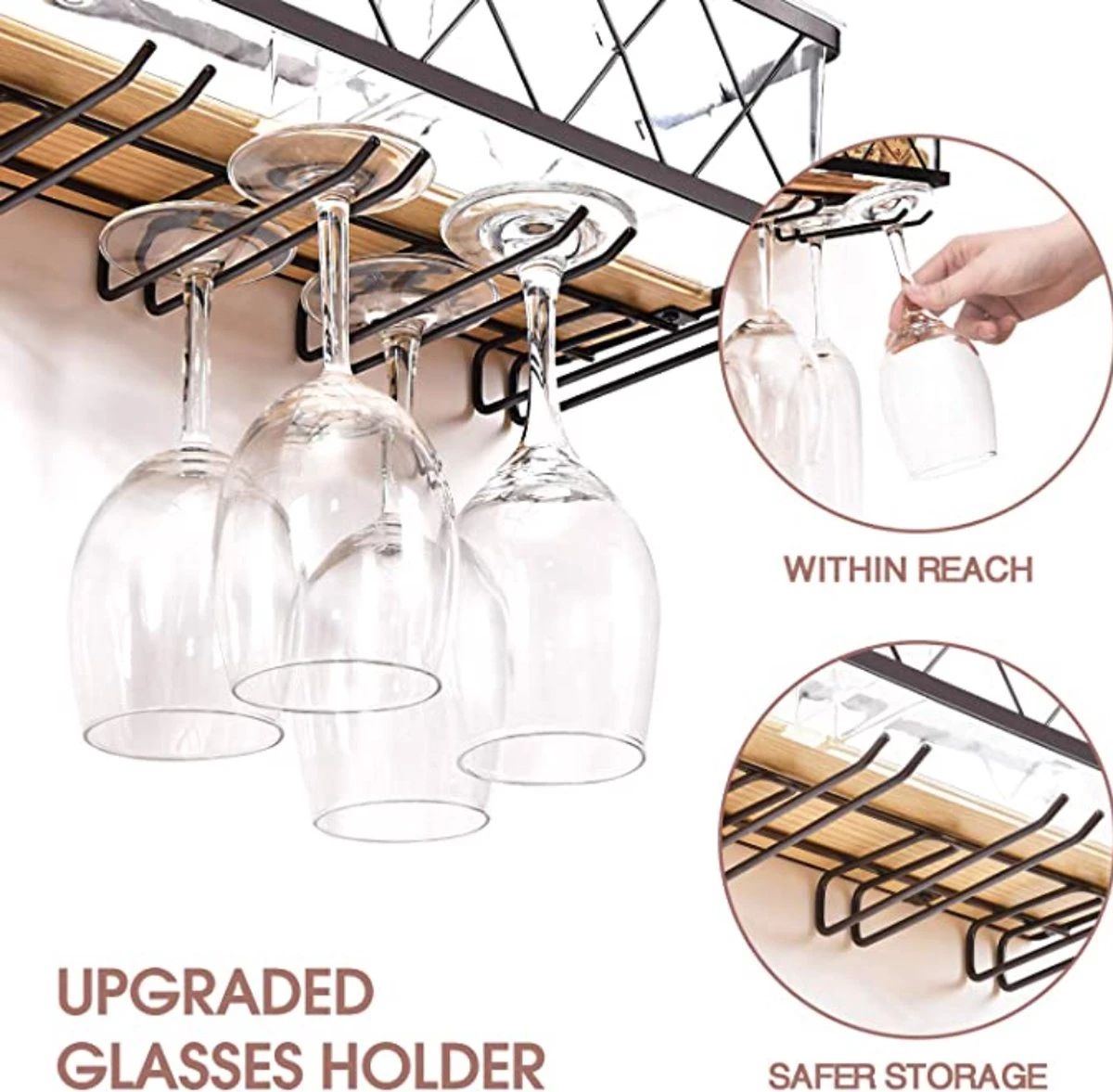 WITHIN REACH

UPGRADED GLASSES HOLDER

SAFER STORAGE