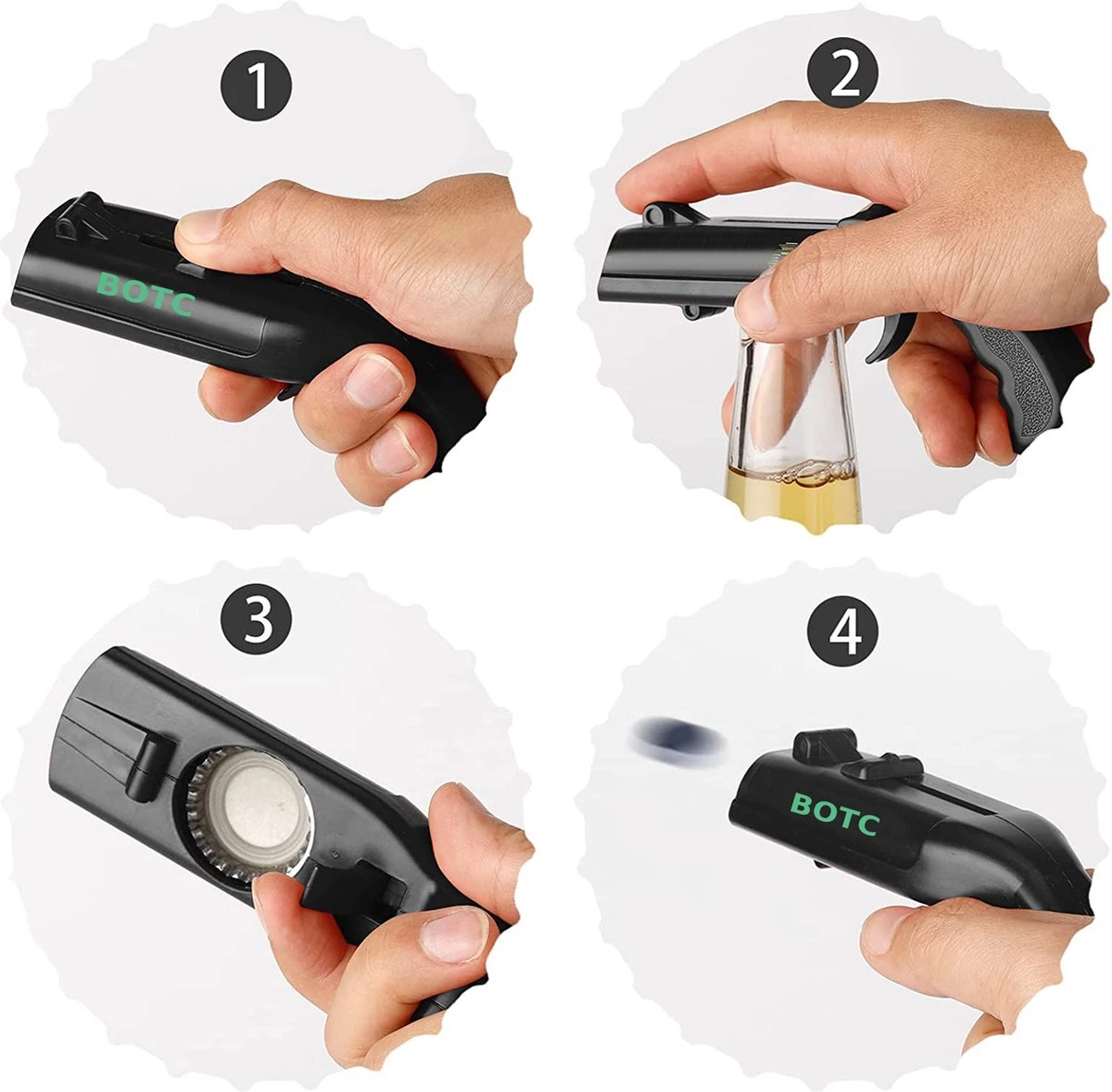 1

BOTC

2

3

4

BOTC