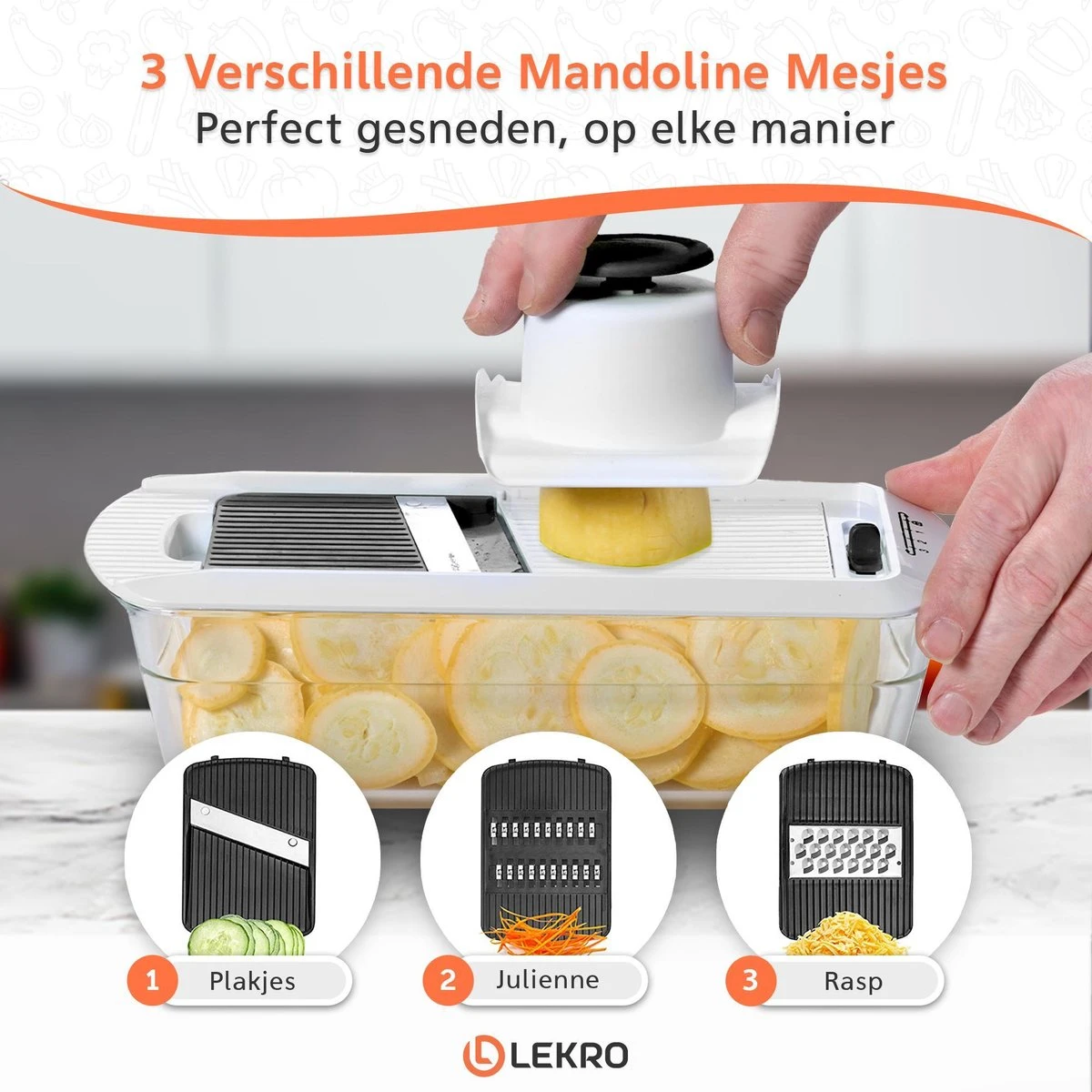 3 Verschillende Mandoline Mesjes
Perfect gesneden, op elke manier

1 Plakjes

2 Julienne

3 Rasp

LEKRO