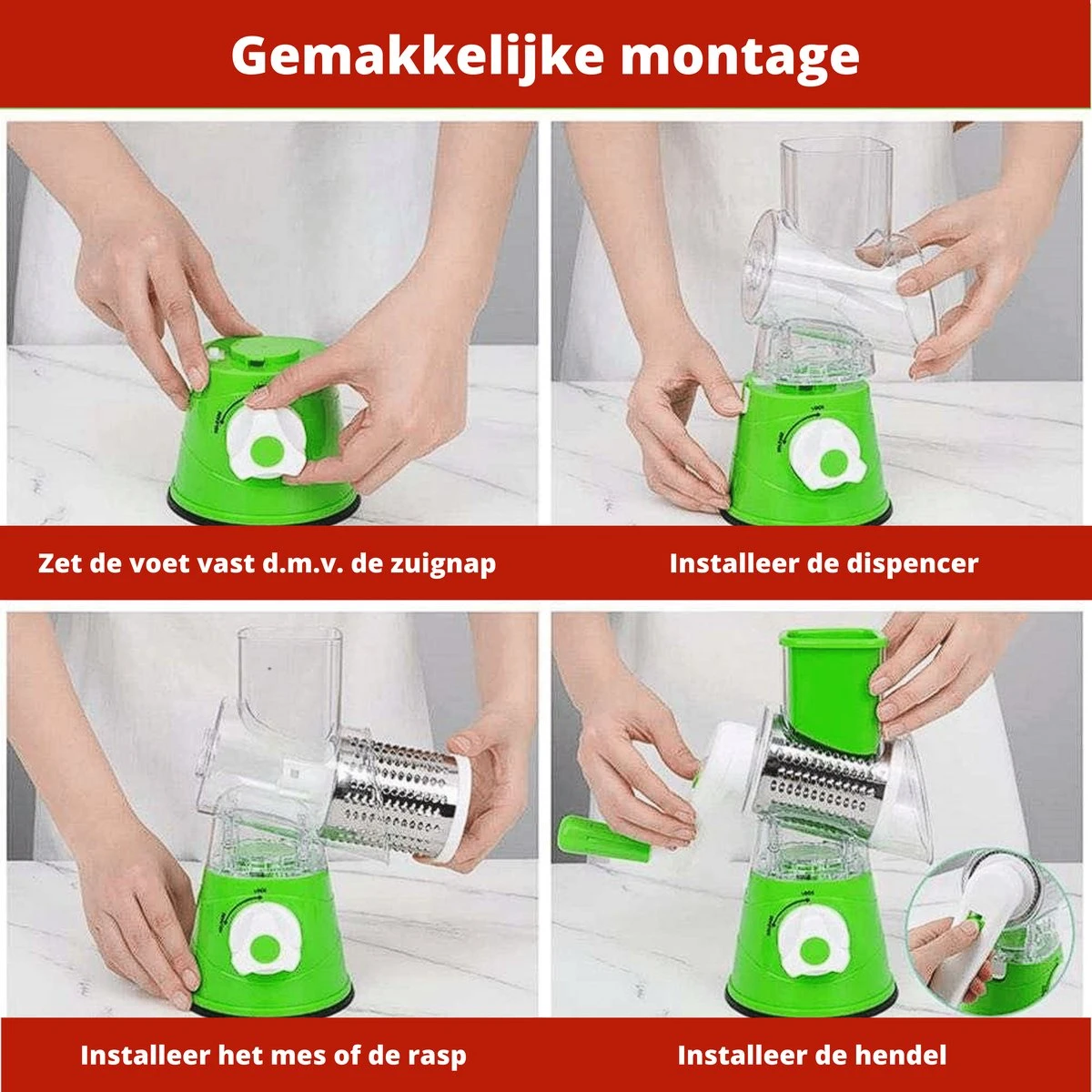 Gemakkelijke montage

Zet de voet vast d.m.v. de zuignap

Installeer de dispencer

Installeer het mes of de rasp

Installeer de hendel