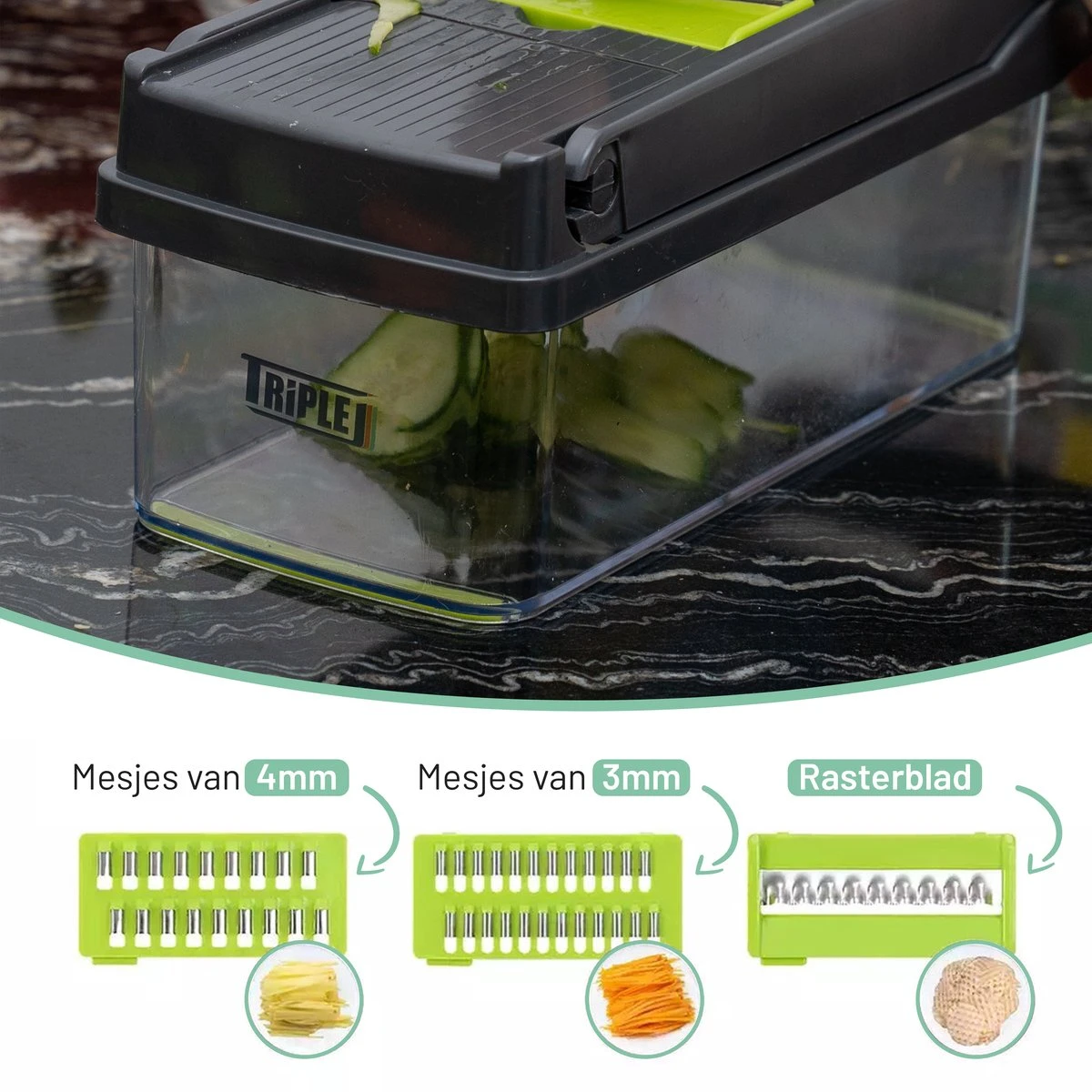 TRIPLE J

Mesjes van 4mm

Mesjes van 3mm

Rasterblad