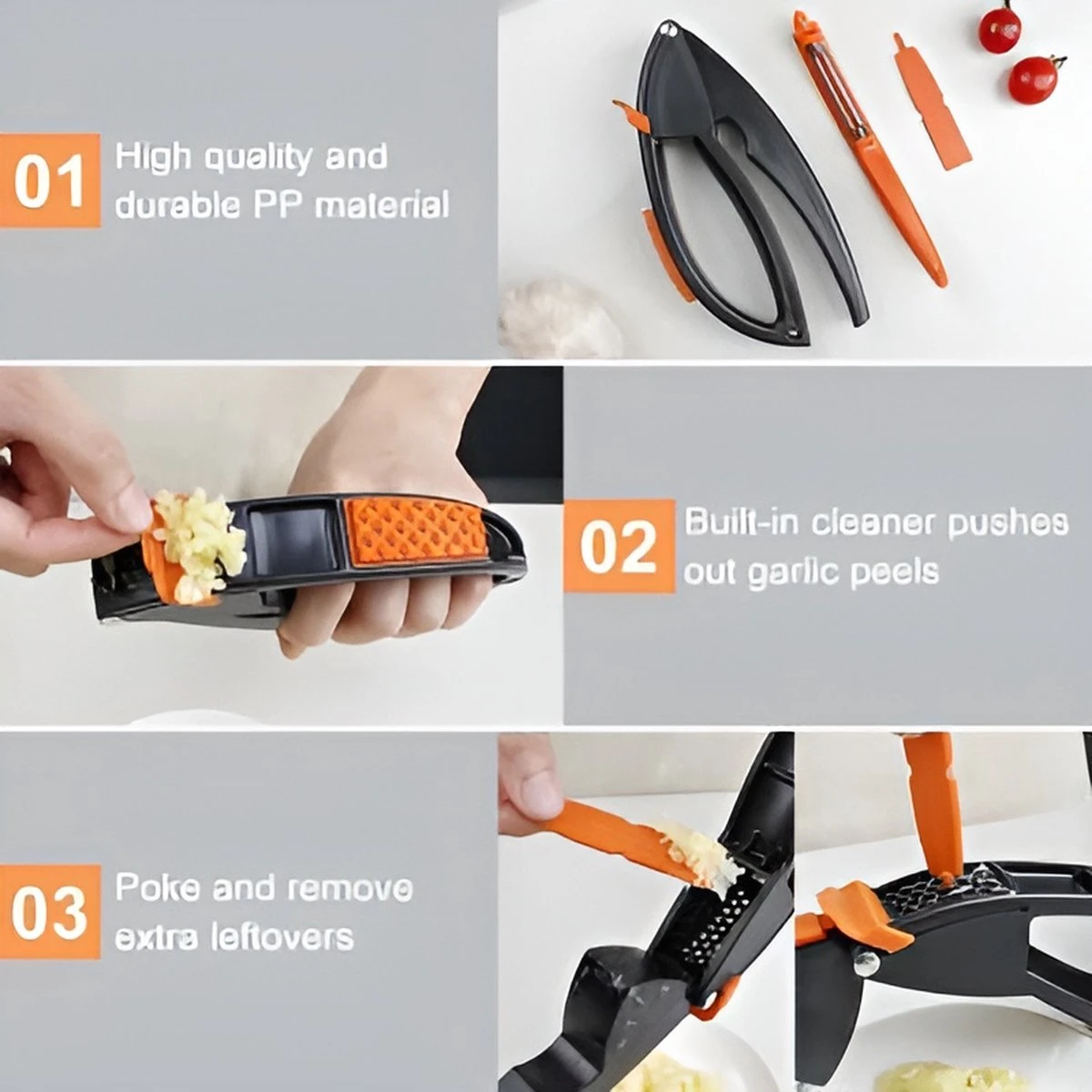 01 High quality and durable PP material

02 Built-in cleaner pushes out garlic peels

03 Poke and remove extra leftovers