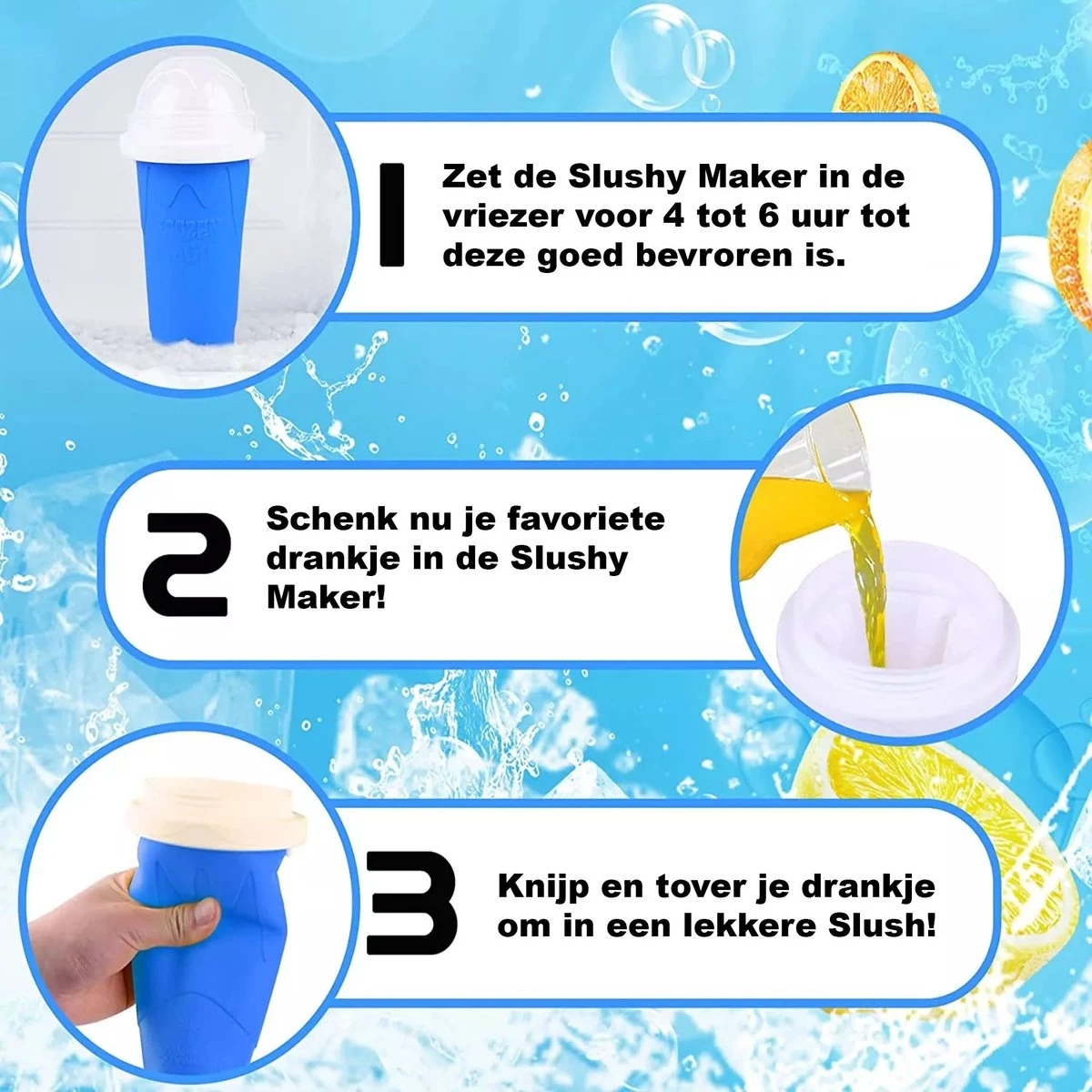 1

Zet de Slushy Maker in de vriezer voor 4 tot 6 uur tot deze goed bevroren is.

2

Schenk nu je favoriete drankje in de Slushy Maker!

3

Knijp en tover je drankje om in een lekkere Slush!