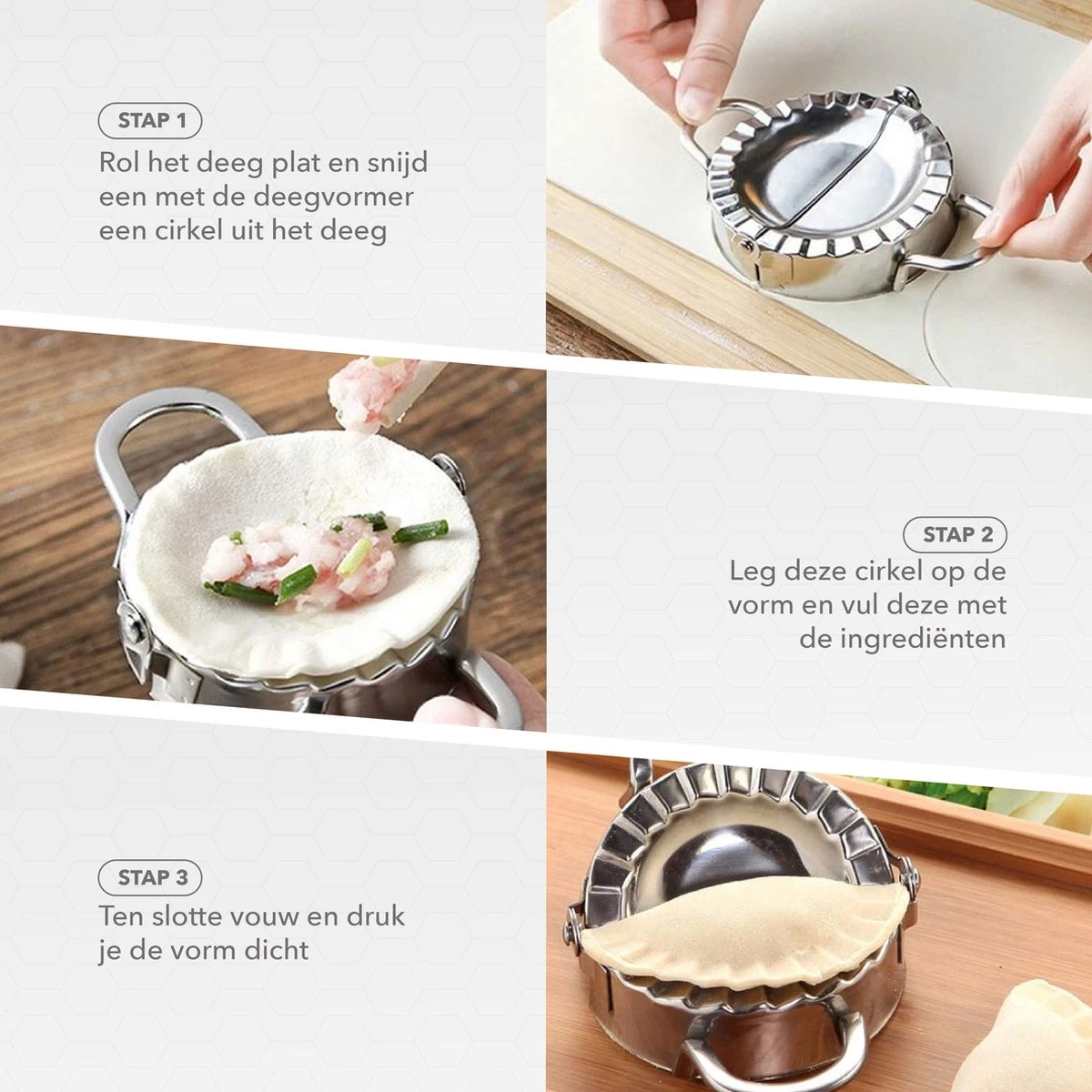 STAP 1
Rol het deeg plat en snijd een met de deegvormer een cirkel uit het deeg

STAP 2
Leg deze cirkel op de vorm en vul deze met de ingrediënten

STAP 3
Ten slotte vouw en druk je de vorm dicht