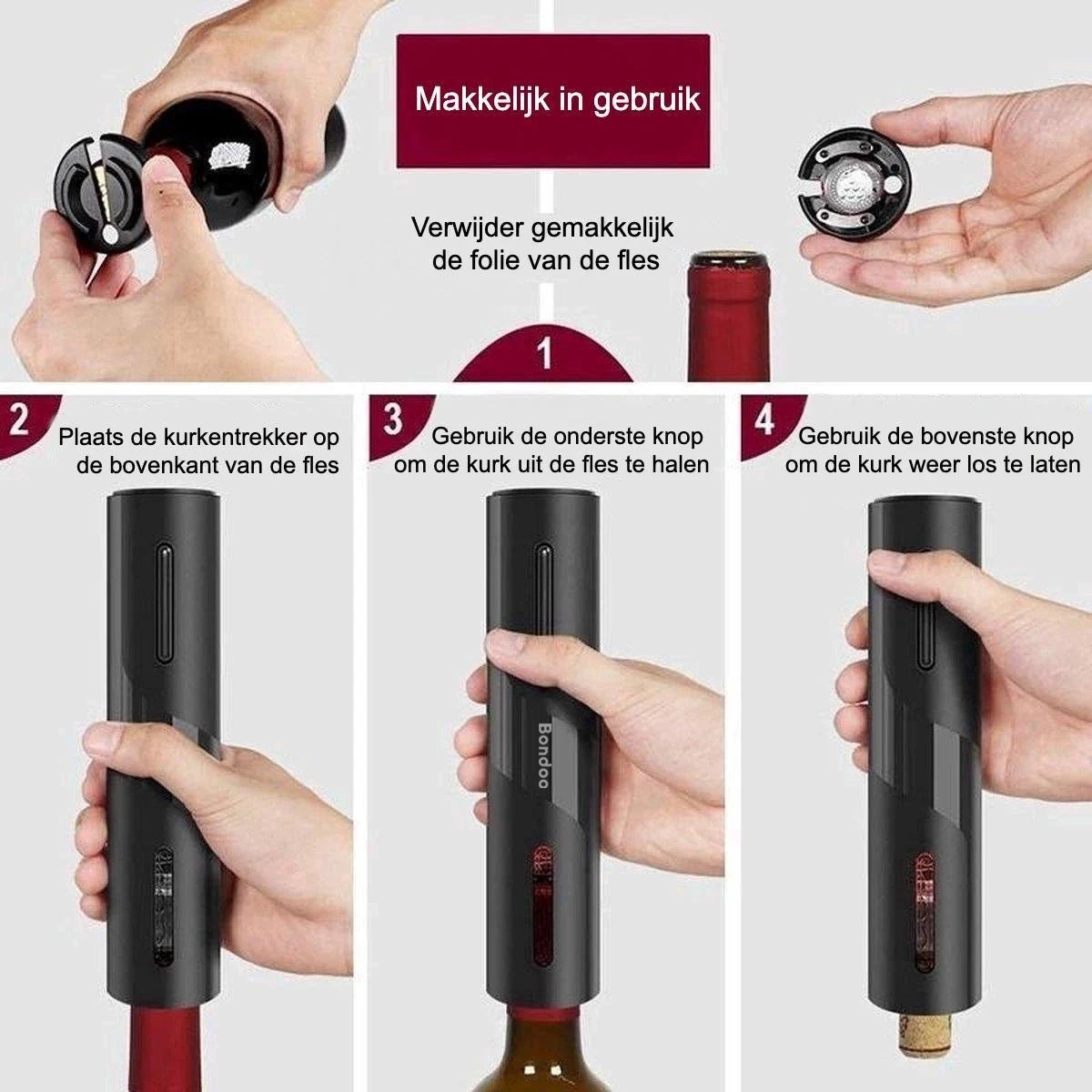 Makkelijk in gebruik

Verwijder gemakkelijk de folie van de fles

1

2 Plaats de kurkentrekker op de bovenkant van de fles

3 Gebruik de onderste knop om de kurk uit de fles te halen

Bondoo

4 Gebruik de bovenste knop om de kurk weer los te laten