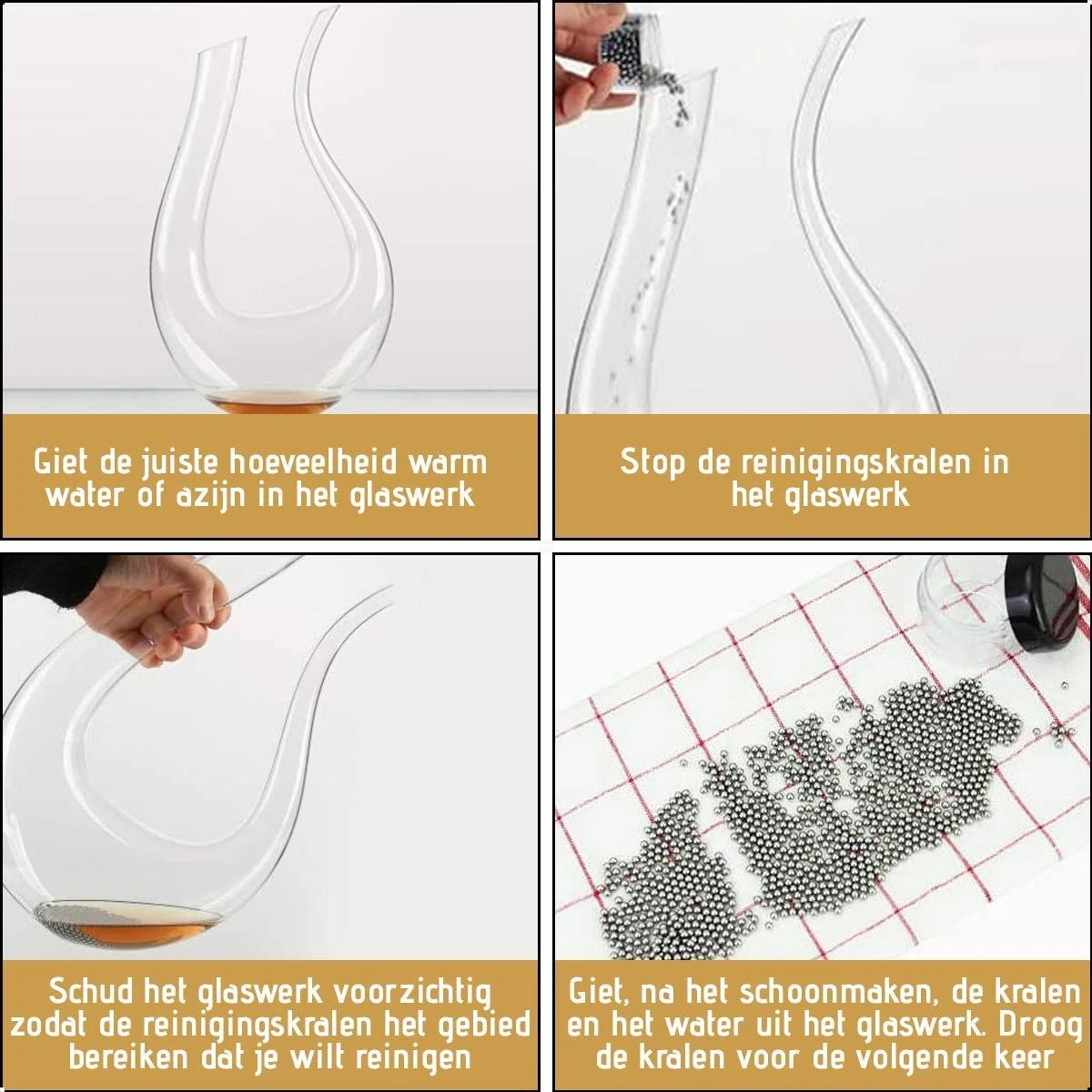 Giet de juiste hoeveelheid warm water of azijn in het glaswerk

Stop de reinigingskralen in het glaswerk

Schud het glaswerk voorzichtig zodat de reinigingskralen het gebied bereiken dat je wilt reinigen

Giet, na het schoonmaken, de kralen en het water uit het glaswerk. Droog de kralen voor de volgende keer