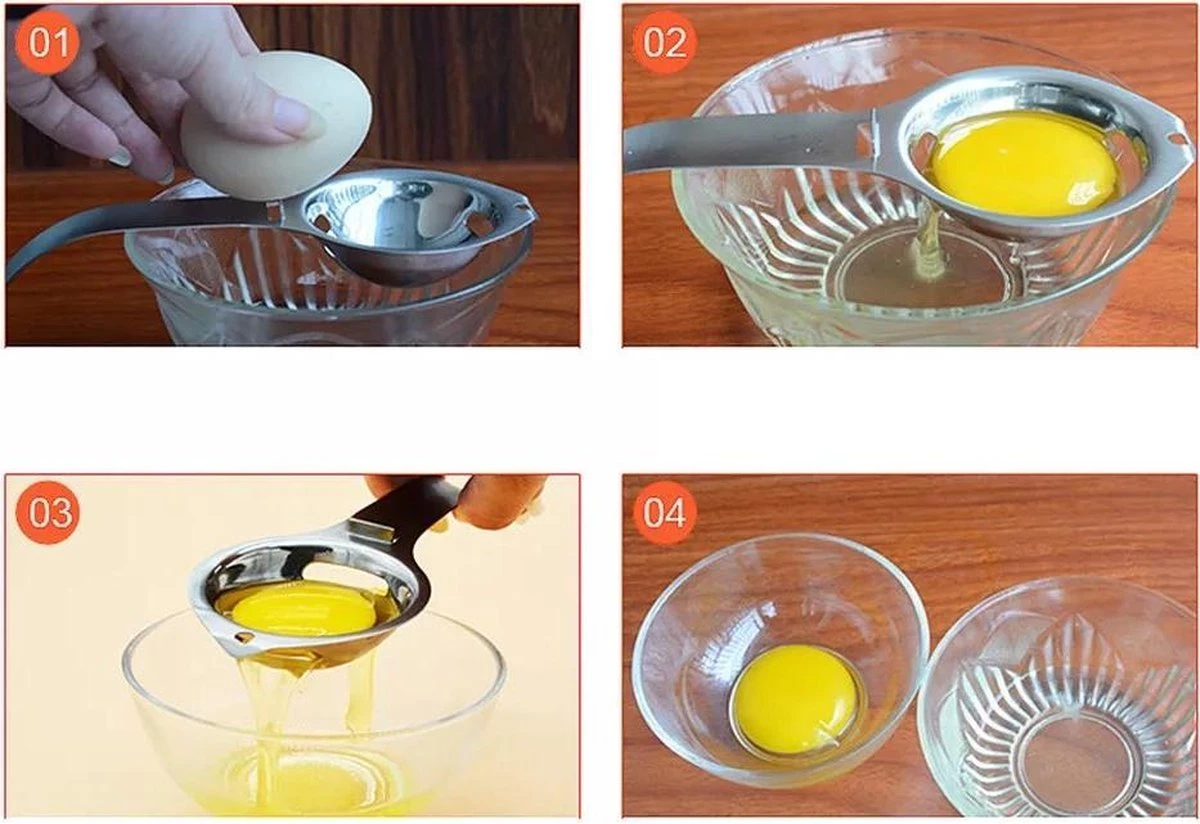 01

02

03

04